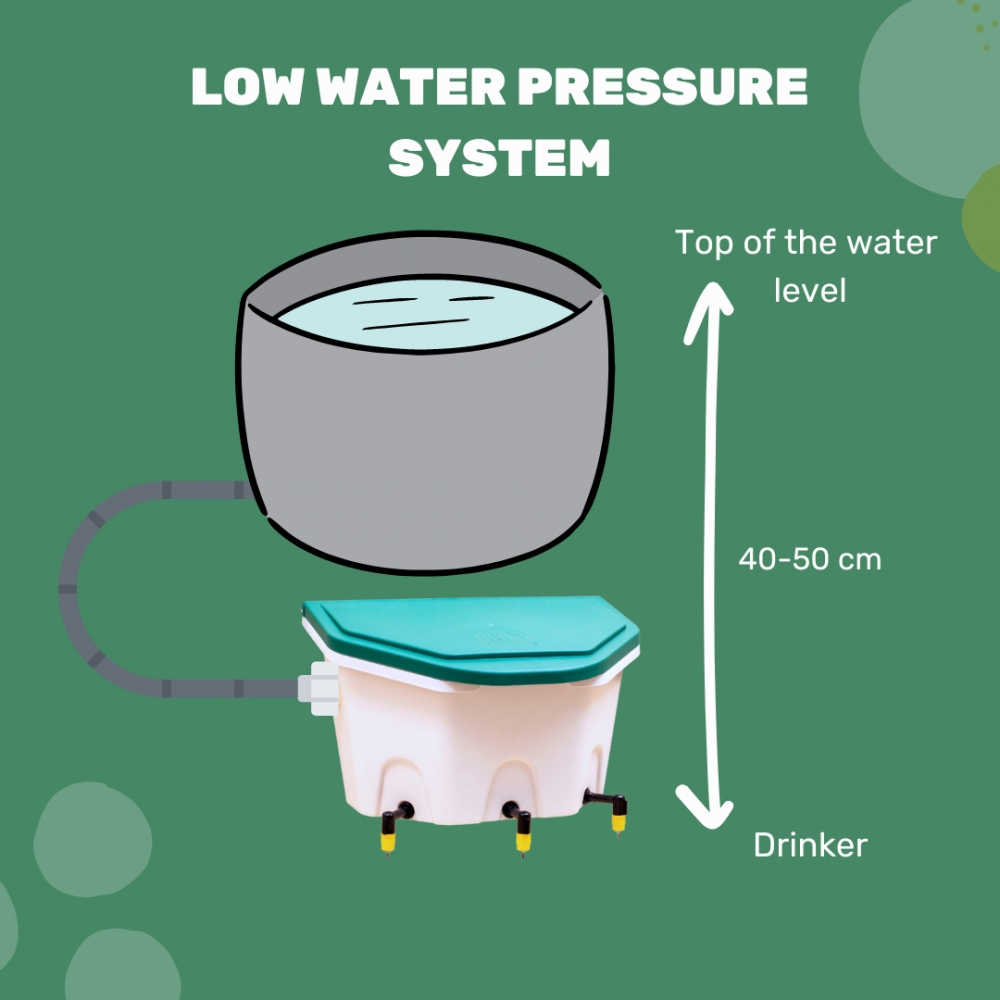 LOW WATER PRESSURE SYSTEM

Top of the water level

40-50 cm

Drinker