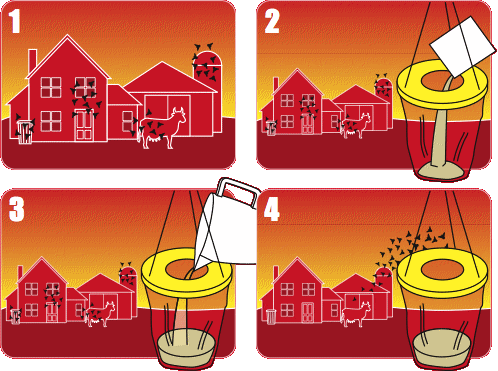 1

2

3

4